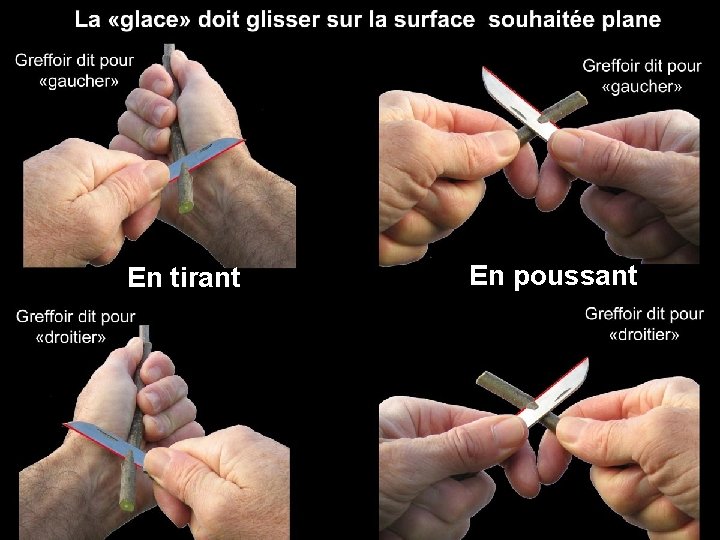 La «glace» doit glisser sur la surface souhaitée plane

Greffoir dit pour «gaucher»

Greffoir dit pour «gaucher»

En tirant

En poussant

Greffoir dit pour «droitier»

Greffoir dit pour «droitier»