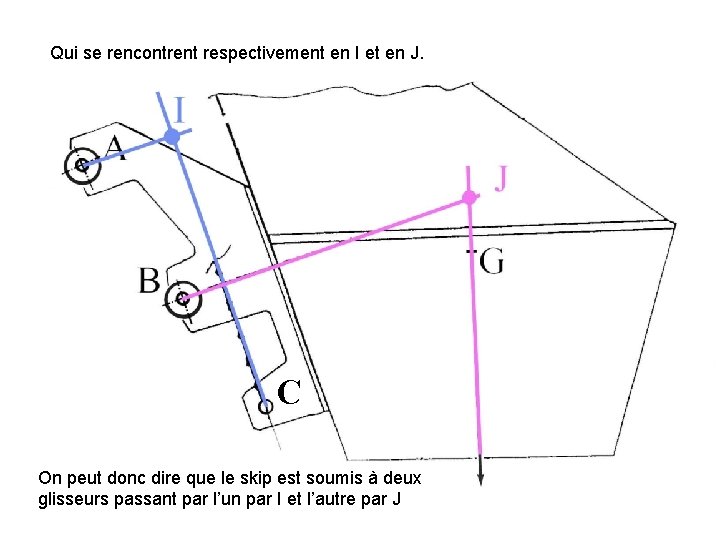 Qui se rencontrent respectivement en I et en J.

I

A

J

G

B

C

On peut donc dire que le skip est soumis à deux glisseurs passant par l'un par I et l'autre par J