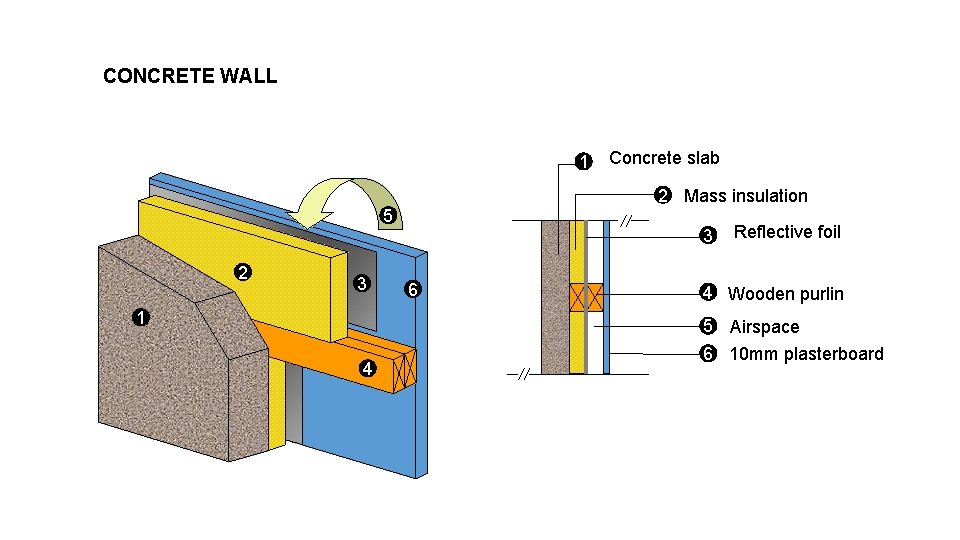 CONCRETE WALL

5
2
3
6
1
4

1 Concrete slab
2 Mass insulation
3 Reflective foil
4 Wooden purlin
5 Airspace
6 10mm plasterboard