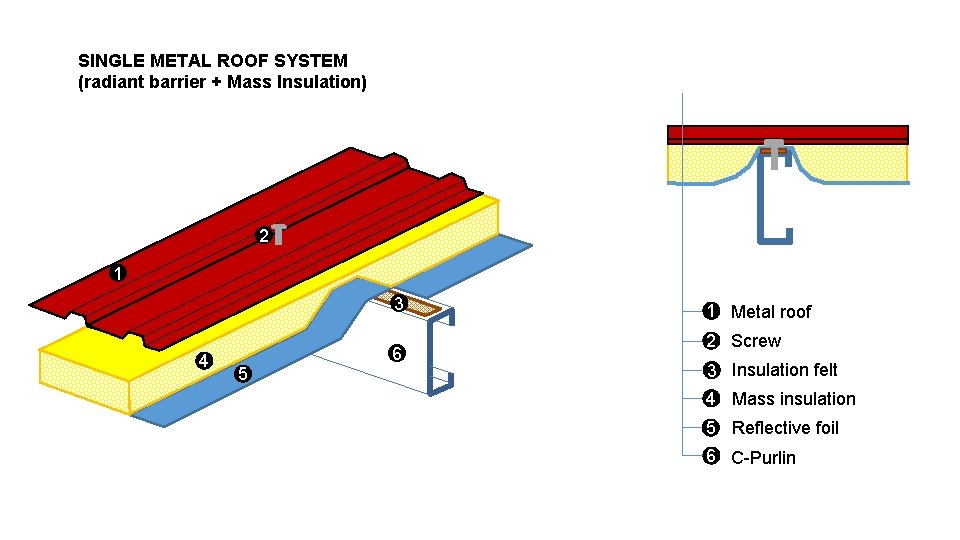 SINGLE METAL ROOF SYSTEM
(radiant barrier + Mass Insulation)

2

1

3

6

4

5

1 Metal roof
2 Screw
3 Insulation felt
4 Mass insulation
5 Reflective foil
6 C-Purlin