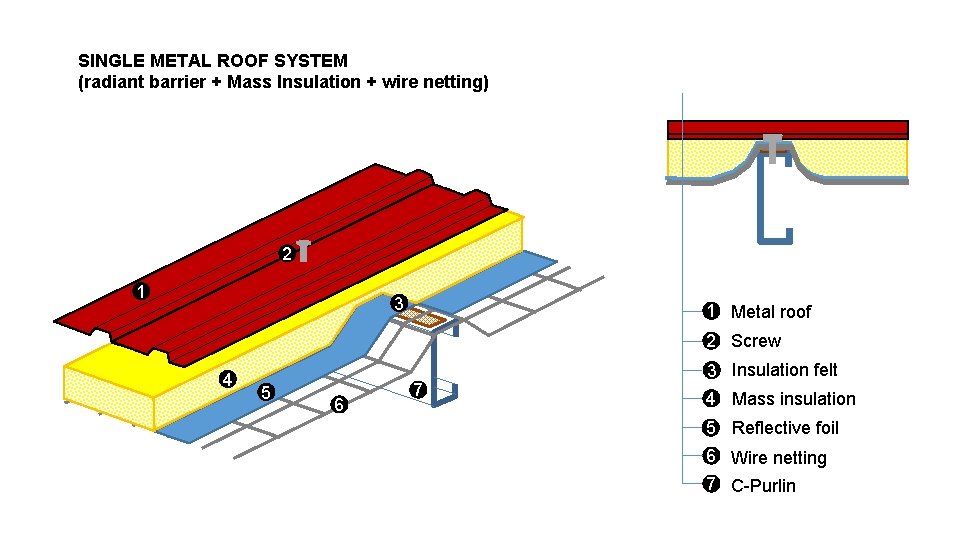 SINGLE METAL ROOF SYSTEM
(radiant barrier + Mass Insulation + wire netting)

2
1
3
4
5
6
7

1 Metal roof
2 Screw
3 Insulation felt
4 Mass insulation
5 Reflective foil
6 Wire netting
7 C-Purlin