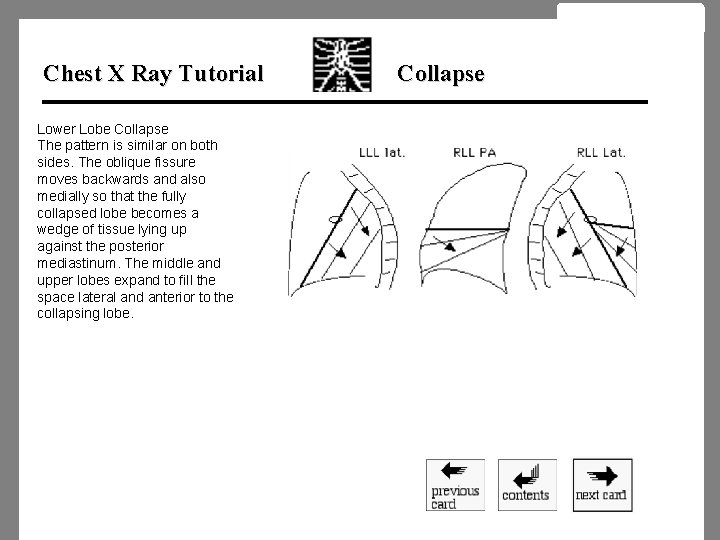 Chest X Ray Tutorial

Collapse

Lower Lobe Collapse
The pattern is similar on both sides. The oblique fissure moves backwards and also medially so that the fully collapsed lobe becomes a wedge of tissue lying up against the posterior mediastinum. The middle and upper lobes expand to fill the space lateral and anterior to the collapsing lobe.

LLL lat.

RLL PA

RLL Lat.

previous card

contents

next card