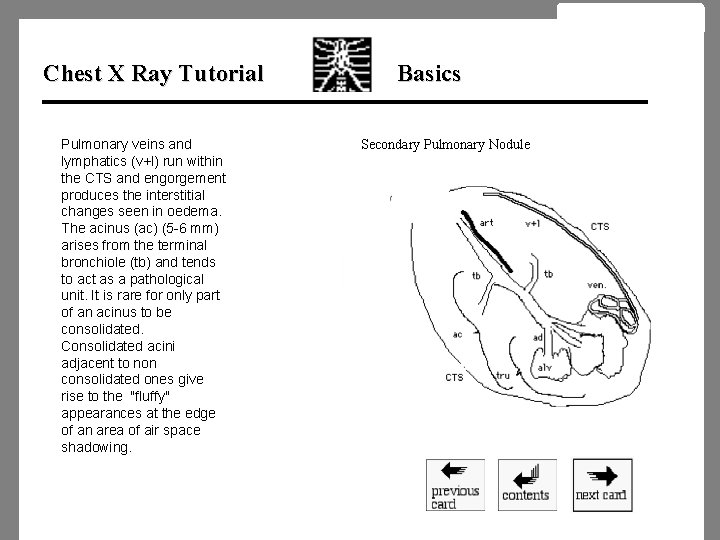 Chest X Ray Tutorial

Basics

Pulmonary veins and lymphatics (v+l) run within the CTS and engorgement produces the interstitial changes seen in oedema. The acinus (ac) (5-6 mm) arises from the terminal bronchiole (tb) and tends to act as a pathological unit. It is rare for only part of an acinus to be consolidated. Consolidated acini adjacent to non consolidated ones give rise to the "fluffy" appearances at the edge of an area of air space shadowing.

Secondary Pulmonary Nodule

art
v+l
CTS
tb
tb
ven.
ac
ad
alv
CTS
tru

previous card
contents
next card