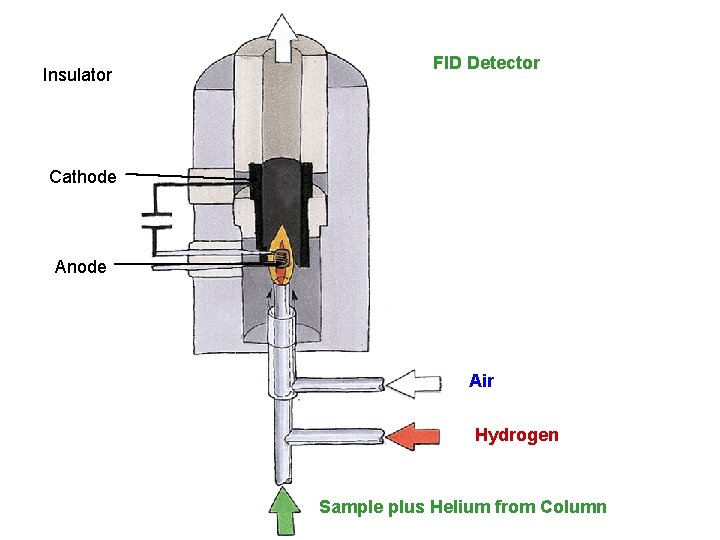 Insulator

FID Detector

Cathode

Anode

Air

Hydrogen

Sample plus Helium from Column