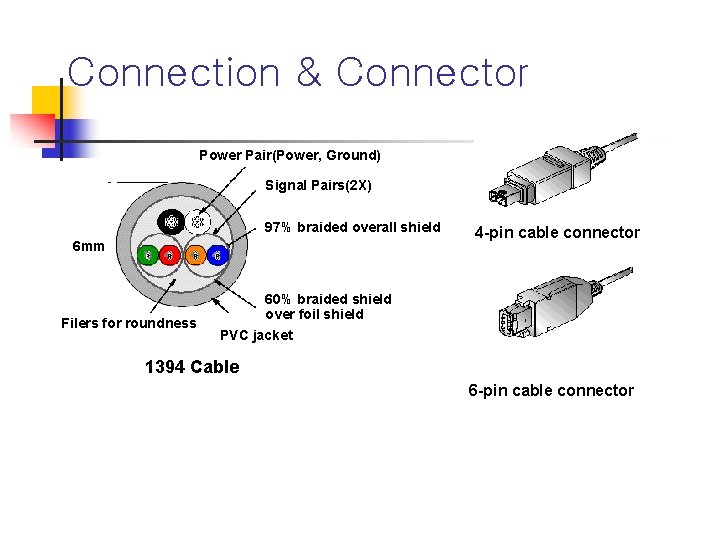 Connection & Connector

Power Pair(Power, Ground)

Signal Pairs(2X)

97% braided overall shield

6mm

60% braided shield over foil shield

Filers for roundness

PVC jacket

1394 Cable

4-pin cable connector

6-pin cable connector