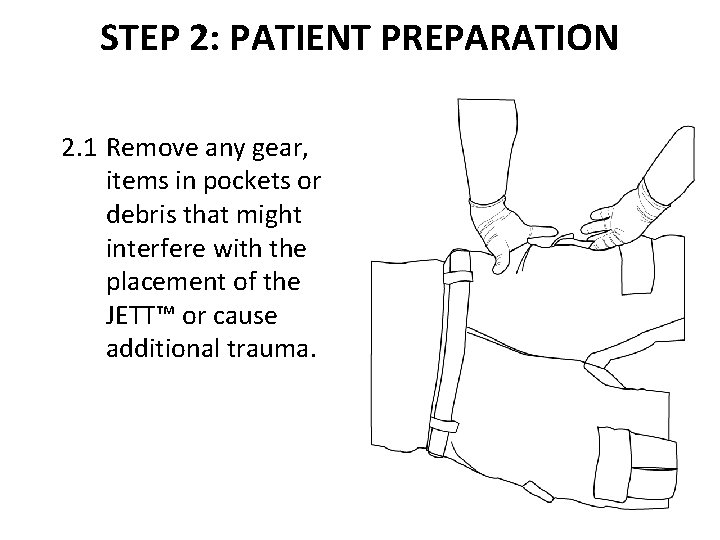 STEP 2: PATIENT PREPARATION

2.1 Remove any gear, items in pockets or debris that might interfere with the placement of the JETT™ or cause additional trauma.