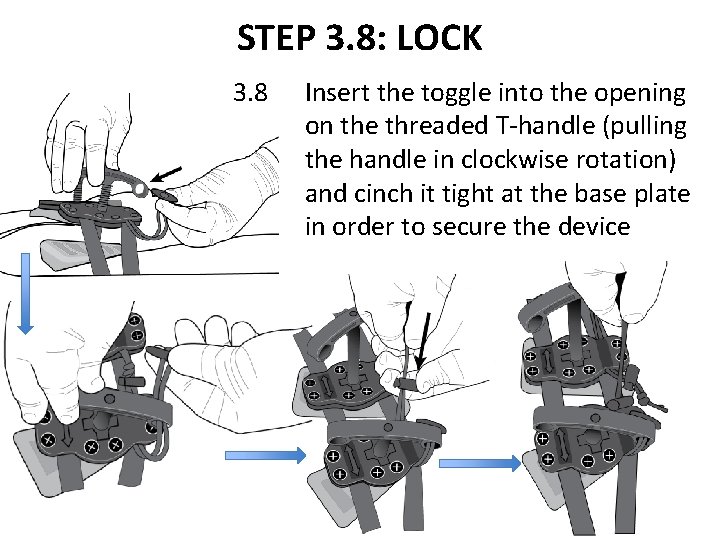 STEP 3.8: LOCK

3.8 Insert the toggle into the opening on the threaded T-handle (pulling the handle in clockwise rotation) and cinch it tight at the base plate in order to secure the device