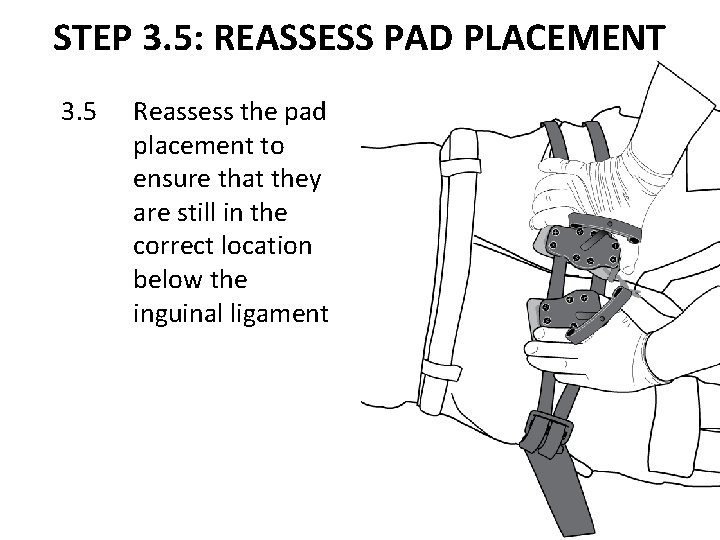 STEP 3.5: REASSESS PAD PLACEMENT

3.5 Reassess the pad placement to ensure that they are still in the correct location below the inguinal ligament