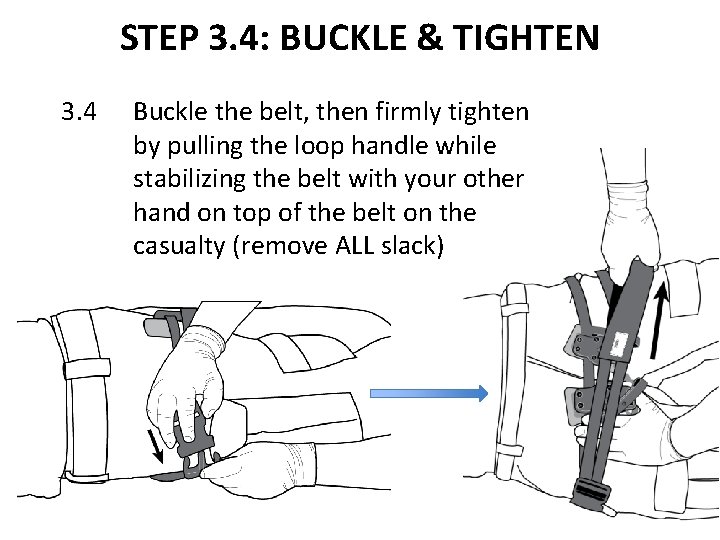 STEP 3.4: BUCKLE & TIGHTEN

3.4 Buckle the belt, then firmly tighten by pulling the loop handle while stabilizing the belt with your other hand on top of the belt on the casualty (remove ALL slack)