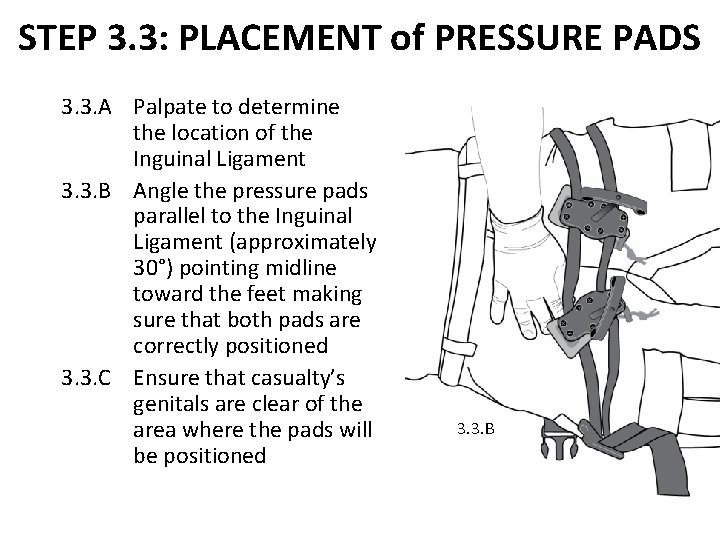 STEP 3.3: PLACEMENT of PRESSURE PADS

3.3.A Palpate to determine the location of the Inguinal Ligament

3.3.B Angle the pressure pads parallel to the Inguinal Ligament (approximately 30°) pointing midline toward the feet making sure that both pads are correctly positioned

3.3.C Ensure that casualty's genitals are clear of the area where the pads will be positioned

3.3.B