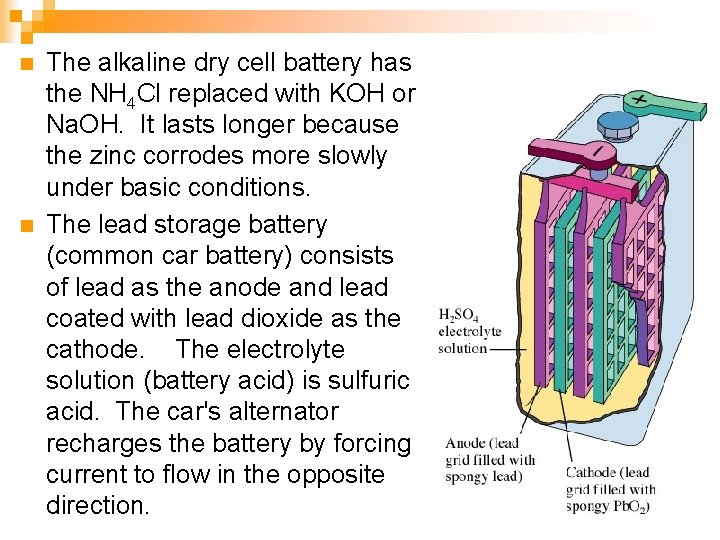 The alkaline dry cell battery has the $NH_4Cl$ replaced with KOH or NaOH. It lasts longer because the zinc corrodes more slowly under basic conditions.

The lead storage battery (common car battery) consists of lead as the anode and lead coated with lead dioxide as the cathode. The electrolyte solution (battery acid) is sulfuric acid. The car's alternator recharges the battery by forcing current to flow in the opposite direction.

+

−

$H_2SO_4$ electrolyte solution

Anode (lead grid filled with spongy lead)

Cathode (lead grid filled with spongy $PbO_2$)