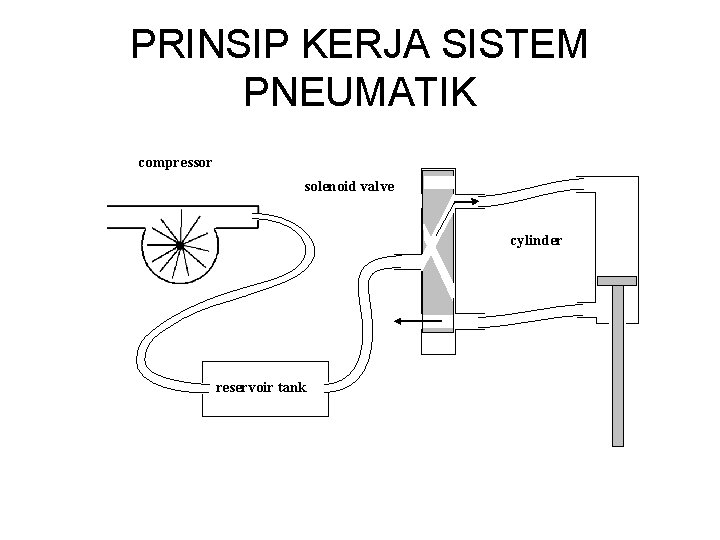 PRINSIP KERJA SISTEM PNEUMATIK

compressor

solenoid valve

cylinder

reservoir tank