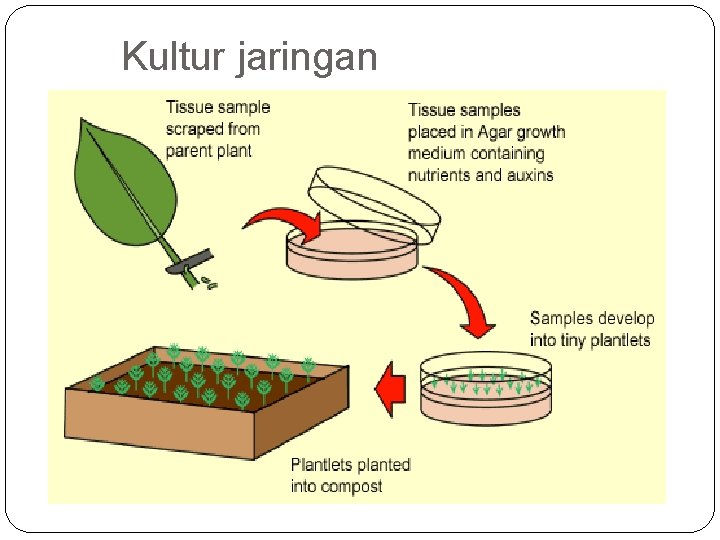 Kultur jaringan

Tissue sample scraped from parent plant

Tissue samples placed in Agar growth medium containing nutrients and auxins

Samples develop into tiny plantlets

Plantlets planted into compost