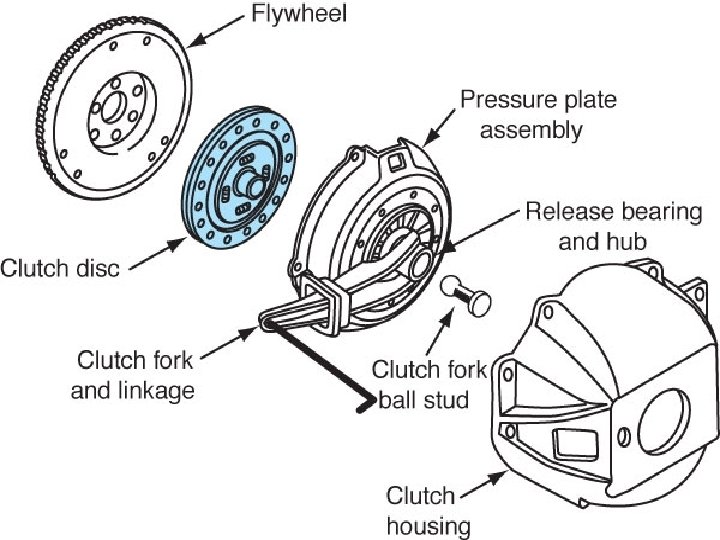 Flywheel

Pressure plate assembly

Release bearing and hub

Clutch disc

Clutch fork and linkage

Clutch fork ball stud

Clutch housing