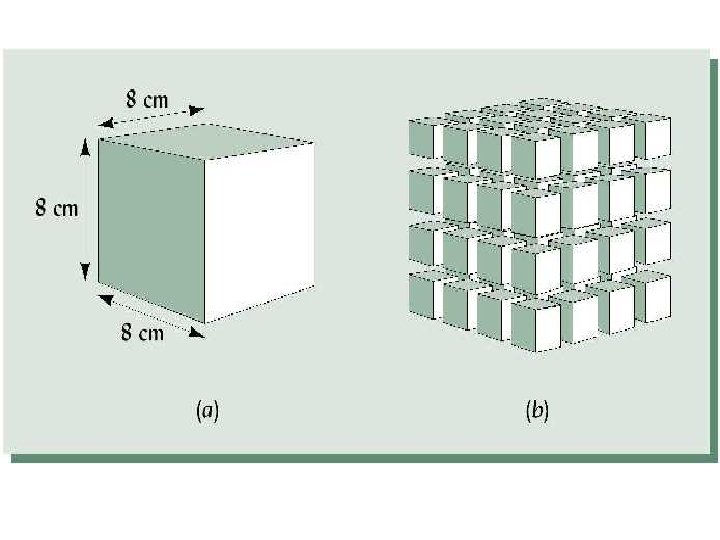 8 cm

8 cm

8 cm

(a)

(b)