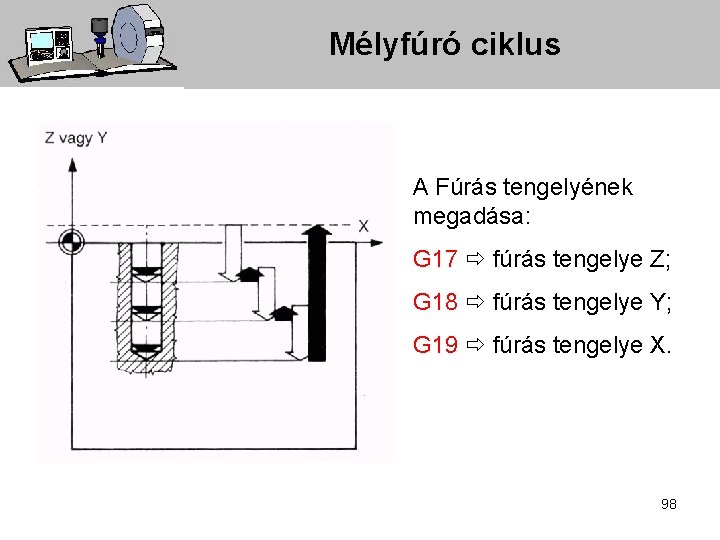 Mélyfúró ciklus

Z vagy Y

X

A Fúrás tengelyének megadása:

G17 ⇨ fúrás tengelye Z;

G18 ⇨ fúrás tengelye Y;

G19 ⇨ fúrás tengelye X.

98