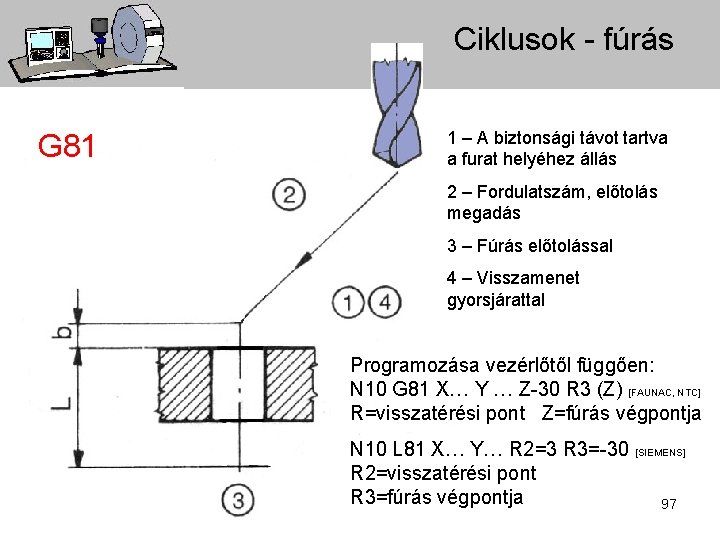 Ciklusok - fúrás

G81

1 – A biztonsági távot tartva a furat helyéhez állás

2 – Fordulatszám, előtolás megadás

3 – Fúrás előtolással

4 – Visszamenet gyorsjárattal

2

1 4

b

L

3

Programozása vezérlőtől függően:
N10 G81 X… Y… Z-30 R3 (Z) [FAUNAC, NTC]
R=visszatérési pont Z=fúrás végpontja

N10 L81 X… Y… R2=3 R3=-30 [SIEMENS]
R2=visszatérési pont
R3=fúrás végpontja

97