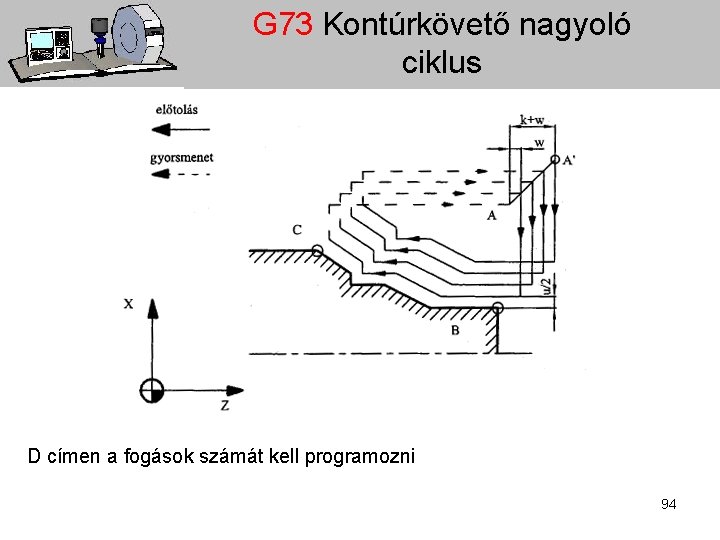 G73 Kontúrkövető nagyoló ciklus

előtolás

gyorsmenet

k+w

w

A'

A

C

u/2

B

X

Z

D címen a fogások számát kell programozni

94