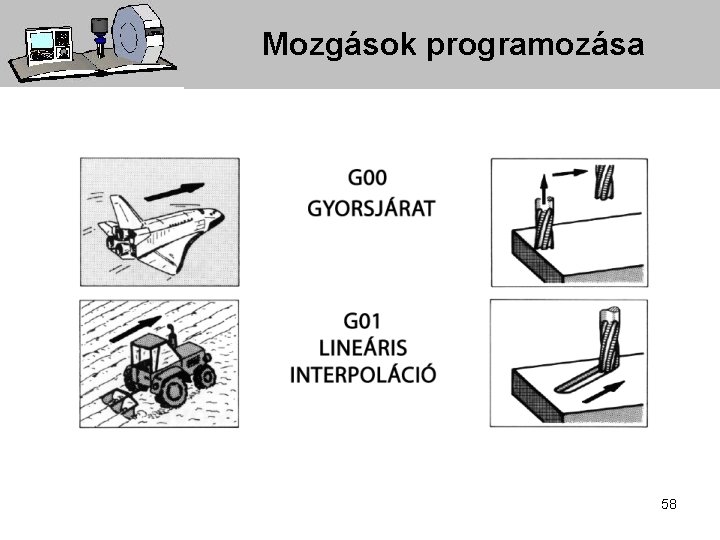 Mozgások programozása

G00
GYORSJÁRAT

G01
LINEÁRIS
INTERPOLÁCIÓ

58