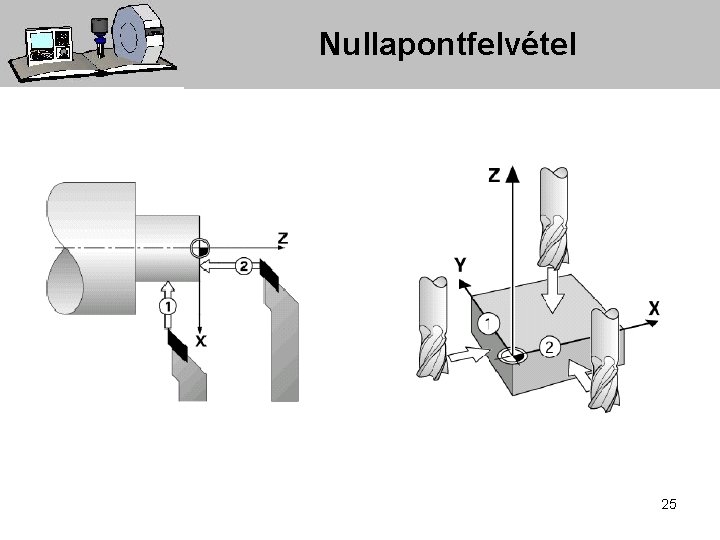 Nullapontfelvétel

Z
2
1
X

Z
Y
X
1
2

25