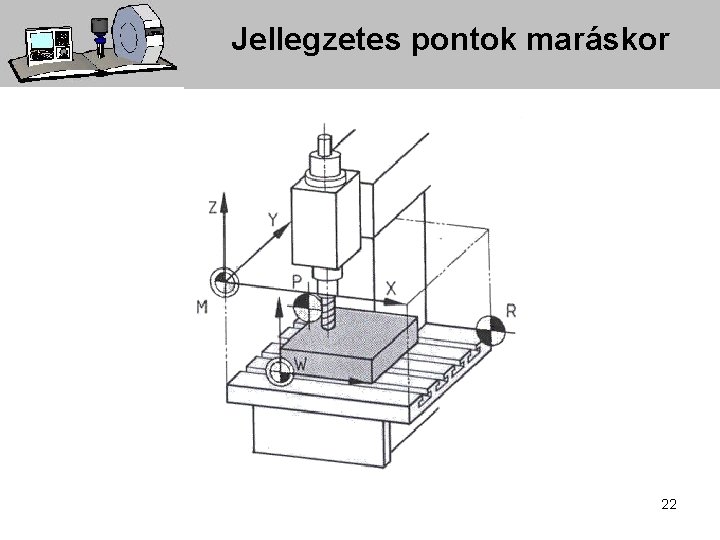 Jellegzetes pontok maráskor

Z
Y
P
X
M
R
W

22