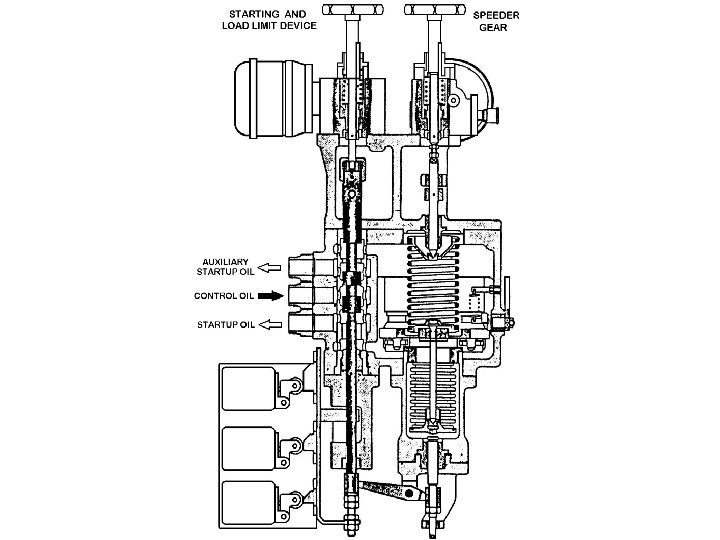 STARTING AND LOAD LIMIT DEVICE

SPEEDER GEAR

AUXILIARY STARTUP OIL

CONTROL OIL

STARTUP OIL