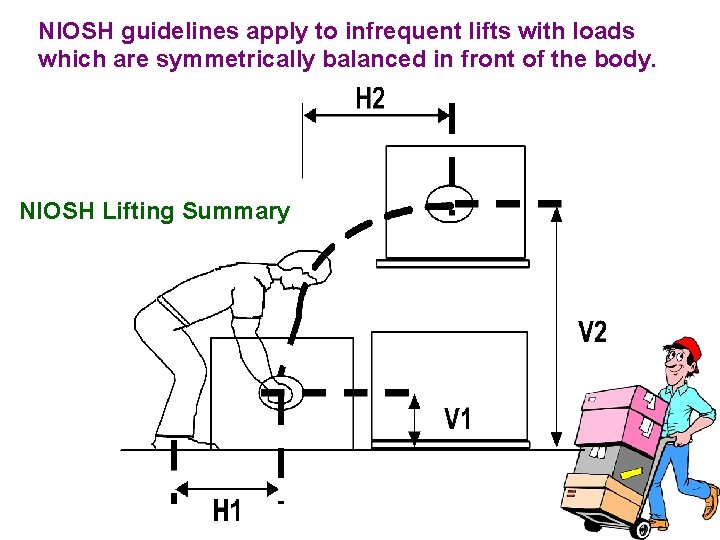 NIOSH guidelines apply to infrequent lifts with loads which are symmetrically balanced in front of the body.

H2

NIOSH Lifting Summary

V2

V1

H1