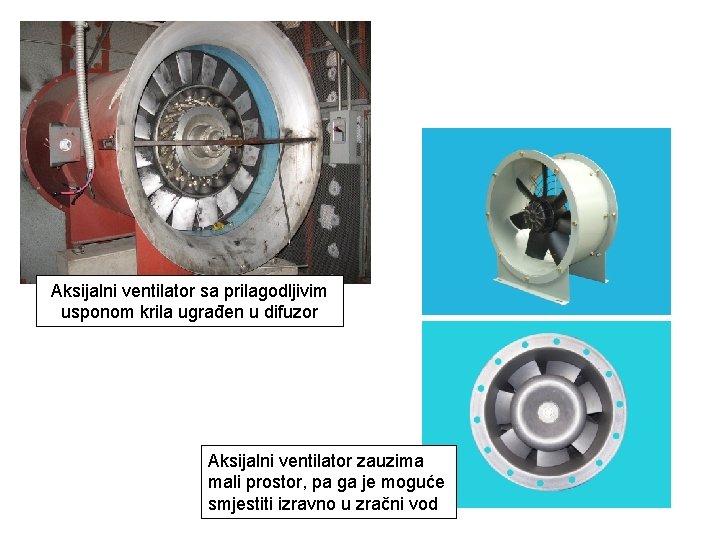 Aksijalni ventilator sa prilagodljivim usponom krila ugrađen u difuzor

Aksijalni ventilator zauzima mali prostor, pa ga je moguće smjestiti izravno u zračni vod