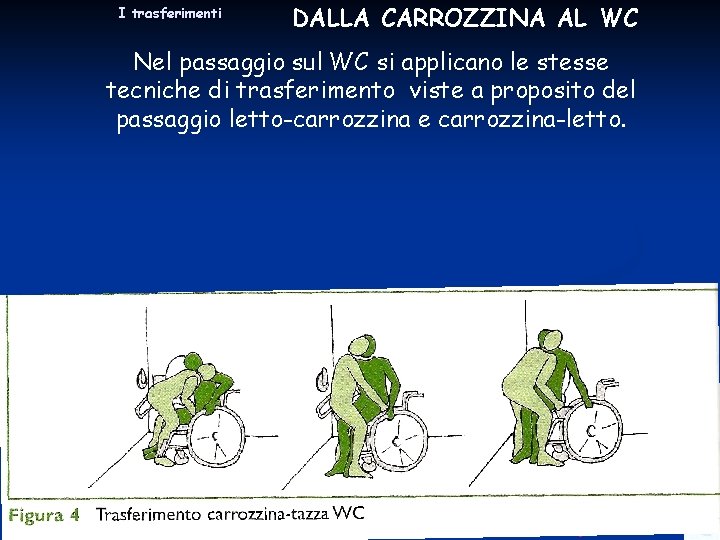 I trasferimenti

DALLA CARROZZINA AL WC

Nel passaggio sul WC si applicano le stesse tecniche di trasferimento viste a proposito del passaggio letto-carrozzina e carrozzina-letto.

Figura 4 Trasferimento carrozzina-tazza WC