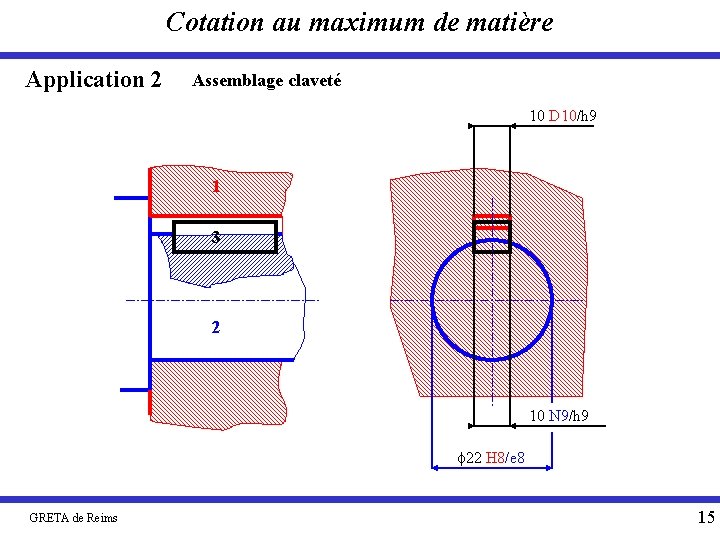 Cotation au maximum de matière

Application 2 Assemblage claveté

1

3

2

10 D10/h9

10 N9/h9

$\phi$22 H8/e8

GRETA de Reims

15