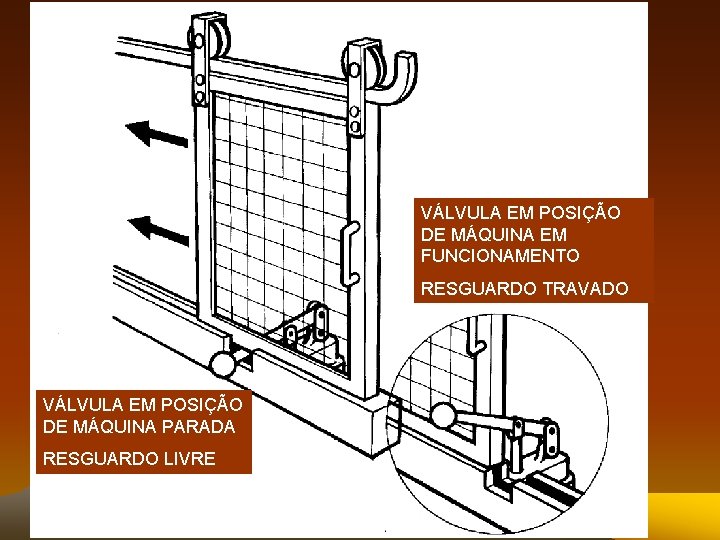 VÁLVULA EM POSIÇÃO DE MÁQUINA EM FUNCIONAMENTO

RESGUARDO TRAVADO

VÁLVULA EM POSIÇÃO DE MÁQUINA PARADA

RESGUARDO LIVRE