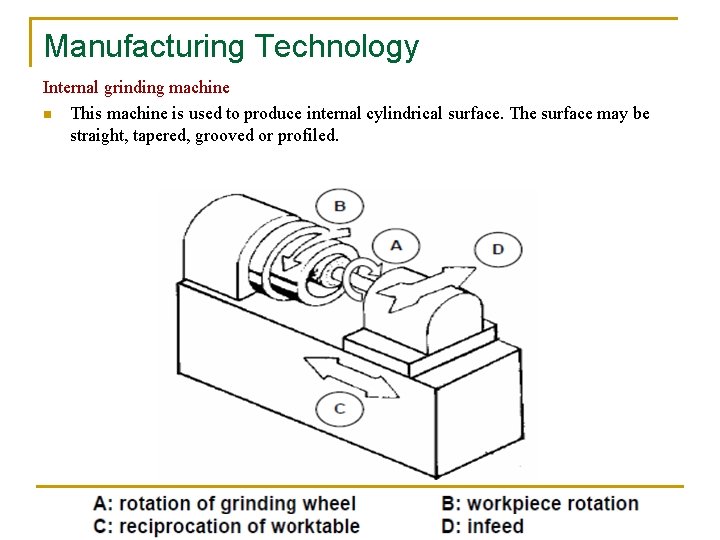 Manufacturing Technology

Internal grinding machine

This machine is used to produce internal cylindrical surface. The surface may be straight, tapered, grooved or profiled.

B

A

D

C

A: rotation of grinding wheel
C: reciprocation of worktable

B: workpiece rotation
D: infeed