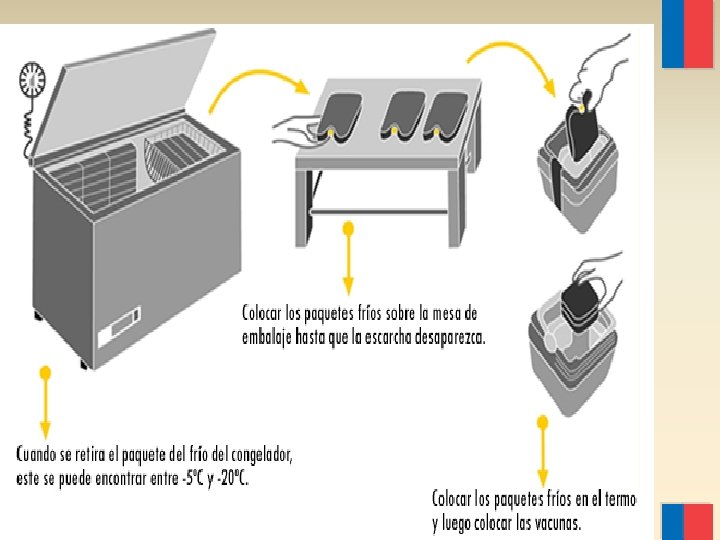 Colocar los paquetes fríos sobre la mesa de embalaje hasta que la escarcha desaparezca.

Cuando se retira el paquete del frío del congelador, este se puede encontrar entre -5°C y -20°C.

Colocar los paquetes fríos en el termo y luego colocar las vacunas.