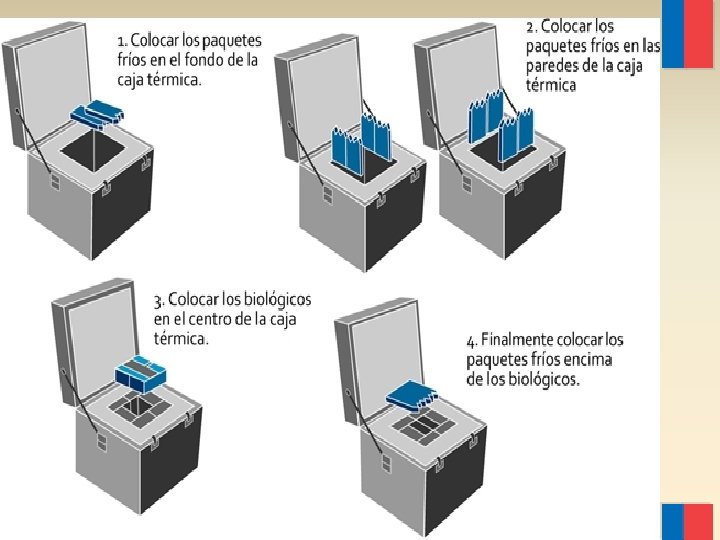 1. Colocar los paquetes fríos en el fondo de la caja térmica.

2. Colocar los paquetes fríos en las paredes de la caja térmica

3. Colocar los biológicos en el centro de la caja térmica.

4. Finalmente colocar los paquetes fríos encima de los biológicos.