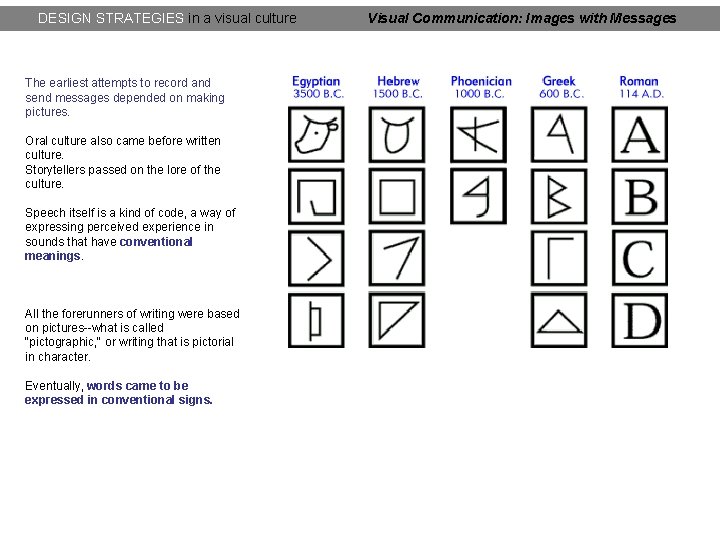 DESIGN STRATEGIES in a visual culture Visual Communication: Images with Messages

The earliest attempts to record and send messages depended on making pictures.

Oral culture also came before written culture.
Storytellers passed on the lore of the culture.

Speech itself is a kind of code, a way of expressing perceived experience in sounds that have conventional meanings.

All the forerunners of writing were based on pictures--what is called "pictographic," or writing that is pictorial in character.

Eventually, words came to be expressed in conventional signs.

Egyptian 3500 B.C.

Hebrew 1500 B.C.

Phoenician 1000 B.C.

Greek 600 B.C.

Roman 114 A.D.

A
B
C
D