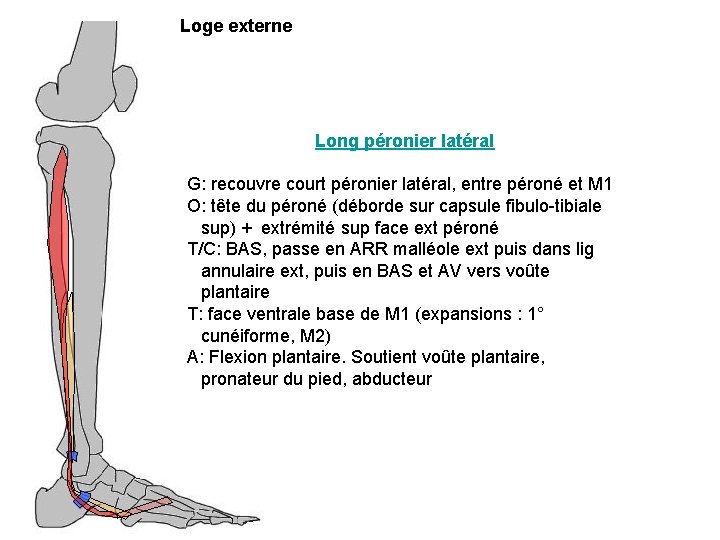 Loge externe

Long péronier latéral

G: recouvre court péronier latéral, entre péroné et M1
O: tête du péroné (déborde sur capsule fibulo-tibiale sup) + extrémité sup face ext péroné
T/C: BAS, passe en ARR malléole ext puis dans lig annulaire ext, puis en BAS et AV vers voûte plantaire
T: face ventrale base de M1 (expansions : 1° cunéiforme, M2)
A: Flexion plantaire. Soutient voûte plantaire, pronateur du pied, abducteur