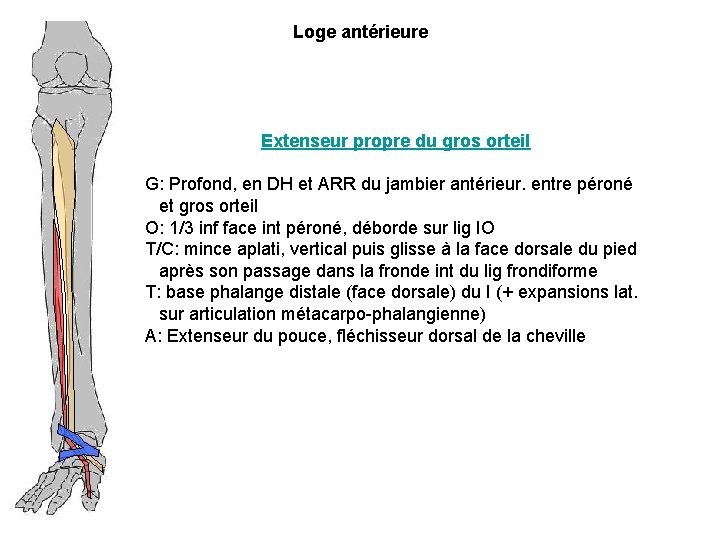 Loge antérieure

Extenseur propre du gros orteil

G: Profond, en DH et ARR du jambier antérieur. entre péroné et gros orteil
O: 1/3 inf face int péroné, déborde sur lig IO
T/C: mince aplati, vertical puis glisse à la face dorsale du pied après son passage dans la fronde int du lig frondiforme
T: base phalange distale (face dorsale) du I (+ expansions lat. sur articulation métacarpo-phalangienne)
A: Extenseur du pouce, fléchisseur dorsal de la cheville