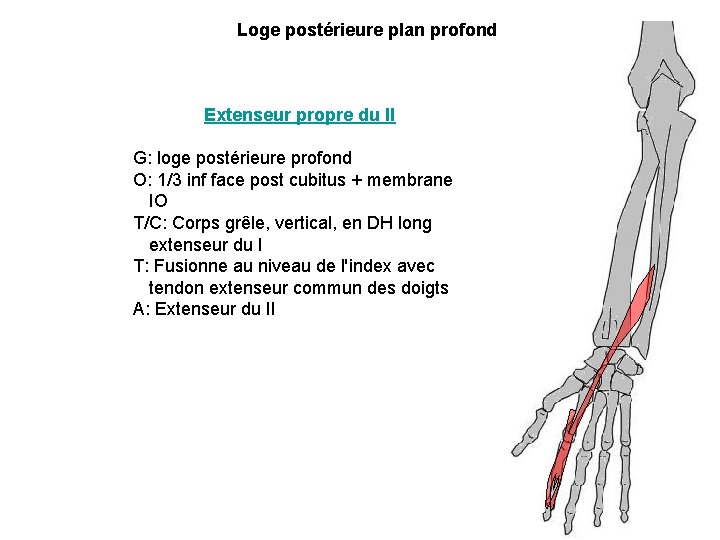 Loge postérieure plan profond

Extenseur propre du II

G: loge postérieure profond
O: 1/3 inf face post cubitus + membrane IO
T/C: Corps grêle, vertical, en DH long extenseur du I
T: Fusionne au niveau de l'index avec tendon extenseur commun des doigts
A: Extenseur du II