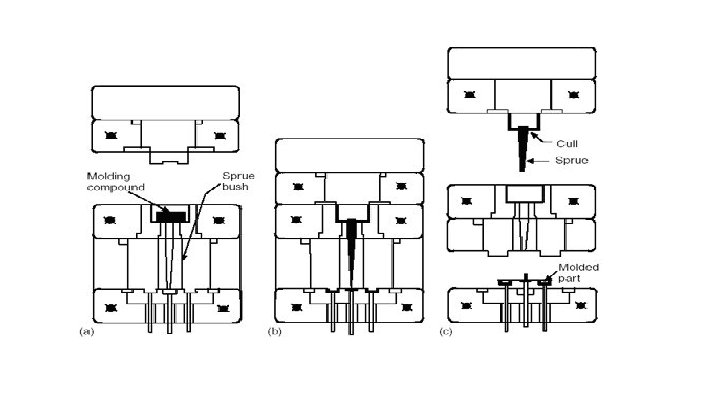 Molding compound

Sprue bush

(a)

(b)

Cull

Sprue

Molded part

(c)