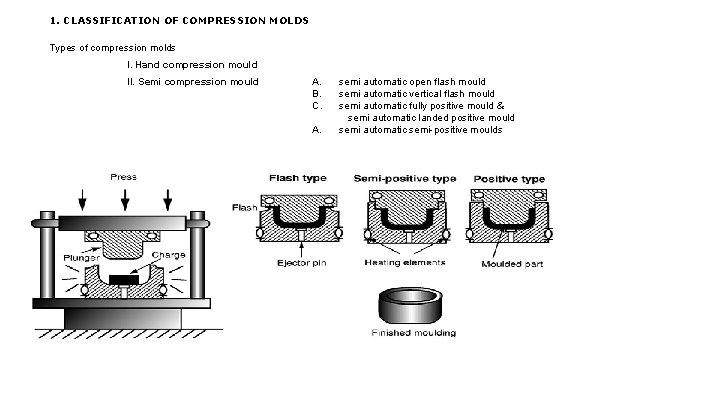 1. CLASSIFICATION OF COMPRESSION MOLDS

Types of compression molds

I. Hand compression mould

II. Semi compression mould

A. semi automatic open flash mould
B. semi automatic vertical flash mould
C. semi automatic fully positive mould & semi automatic landed positive mould
A. semi automatic semi-positive moulds

Press

Plunger

Charge

Flash type

Semi-positive type

Positive type

Flash

Ejector pin

Heating elements

Moulded part

Finished moulding