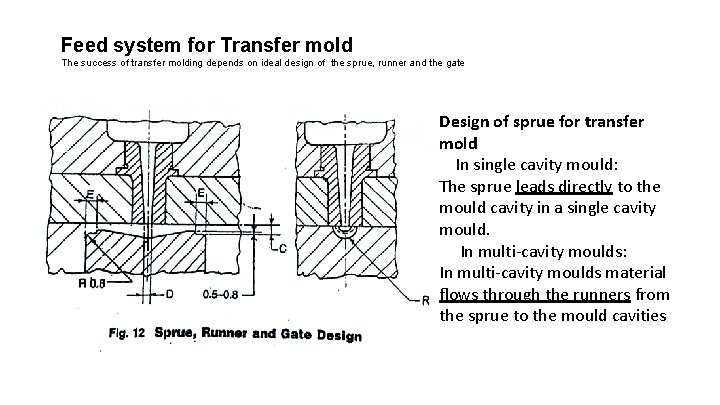 Feed system for Transfer mold
The success of transfer molding depends on ideal design of the sprue, runner and the gate

E
E
C
R 0.8
D
0.5–0.8
R

Fig. 12 Sprue, Runner and Gate Design

Design of sprue for transfer mold

In single cavity mould:
The sprue leads directly to the mould cavity in a single cavity mould.

In multi-cavity moulds:
In multi-cavity moulds material flows through the runners from the sprue to the mould cavities