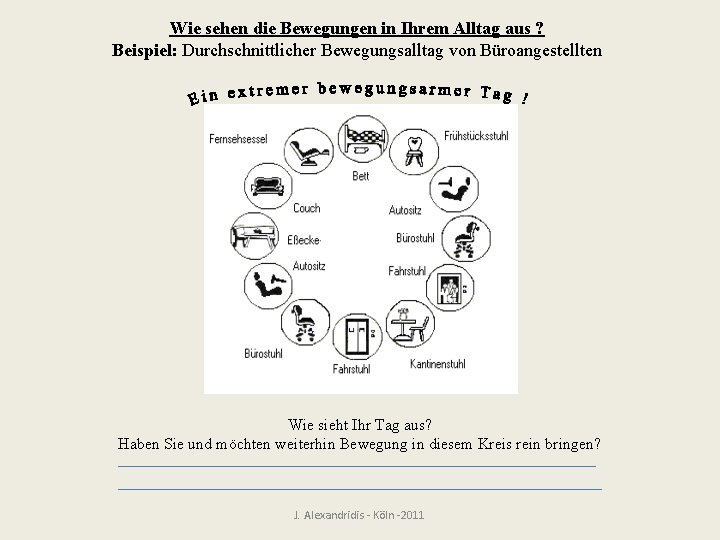 Wie sehen die Bewegungen in Ihrem Alltag aus ?
Beispiel: Durchschnittlicher Bewegungsalltag von Büroangestellten

Ein extremer bewegungsarmer Tag !

Bett
Frühstücksstuhl
Autositz
Bürostuhl
Fahrstuhl
Kantinenstuhl
Fahrstuhl
Bürostuhl
Autositz
Eßecke
Couch
Fernsehsessel

Wie sieht Ihr Tag aus?
Haben Sie und möchten weiterhin Bewegung in diesem Kreis rein bringen?

J. Alexandridis - Köln -2011