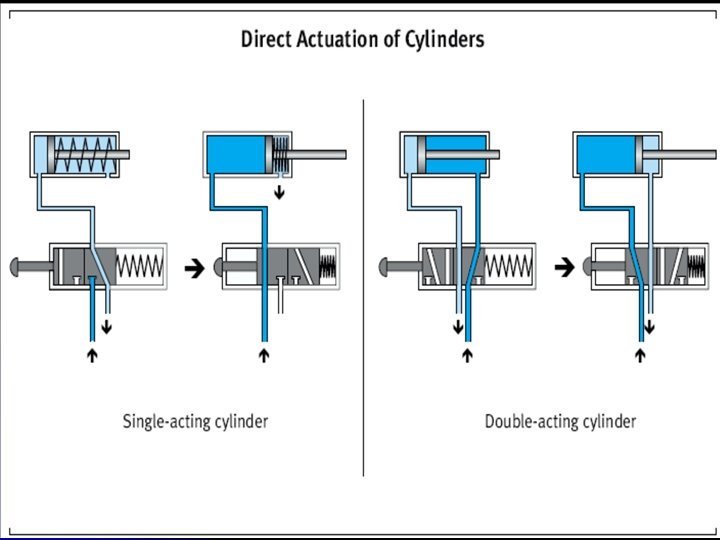 Direct Actuation of Cylinders

Single-acting cylinder

Double-acting cylinder