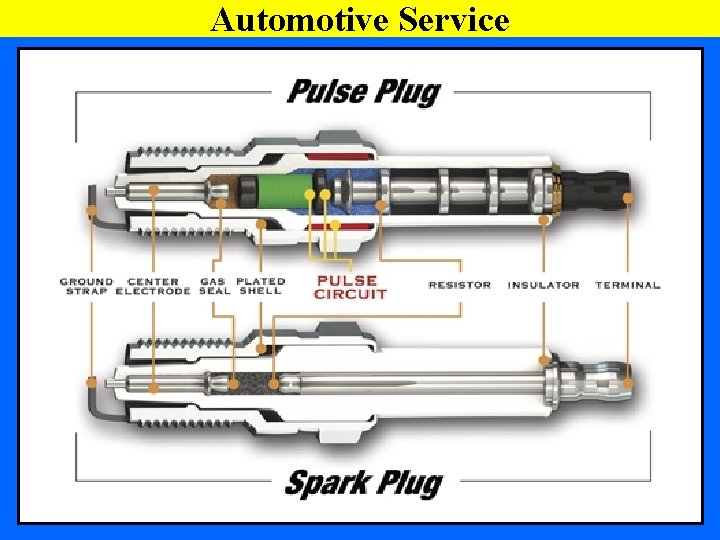 Automotive Service

Pulse Plug

GROUND STRAP

CENTER ELECTRODE

GAS SEAL

PLATED SHELL

PULSE CIRCUIT

RESISTOR

INSULATOR

TERMINAL

Spark Plug