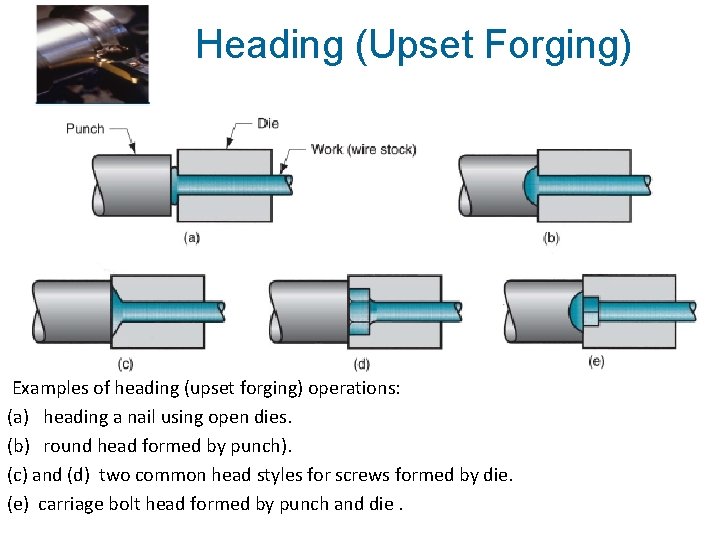 Heading (Upset Forging)

Punch
Die
Work (wire stock)
(a)
(b)
(c)
(d)
(e)

Examples of heading (upset forging) operations:
(a) heading a nail using open dies.
(b) round head formed by punch).
(c) and (d) two common head styles for screws formed by die.
(e) carriage bolt head formed by punch and die .