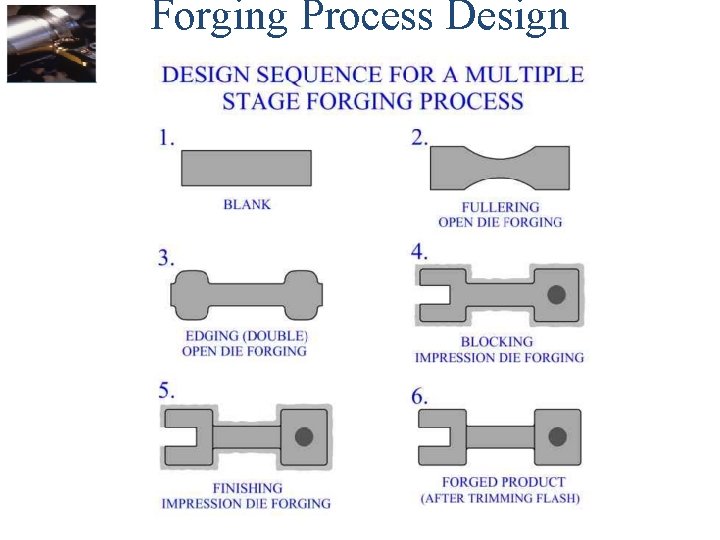 Forging Process Design

DESIGN SEQUENCE FOR A MULTIPLE STAGE FORGING PROCESS

1.

BLANK

2.

FULLERING
OPEN DIE FORGING

3.

EDGING (DOUBLE)
OPEN DIE FORGING

4.

BLOCKING
IMPRESSION DIE FORGING

5.

FINISHING
IMPRESSION DIE FORGING

6.

FORGED PRODUCT
(AFTER TRIMMING FLASH)