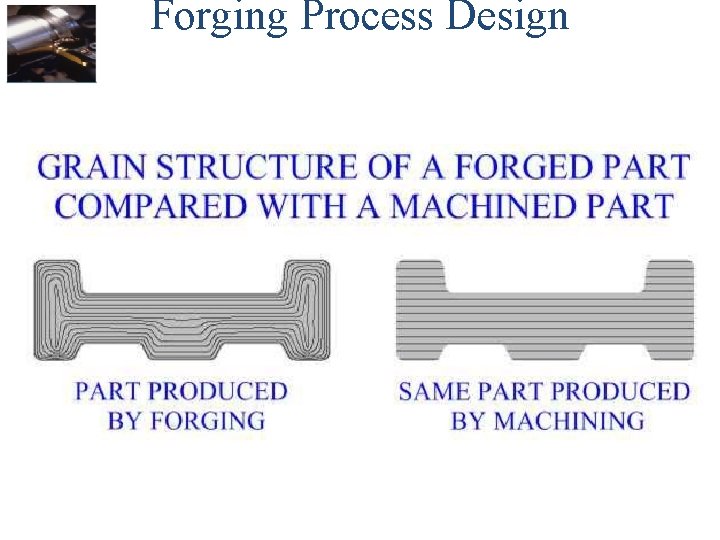 Forging Process Design

GRAIN STRUCTURE OF A FORGED PART COMPARED WITH A MACHINED PART

PART PRODUCED BY FORGING

SAME PART PRODUCED BY MACHINING