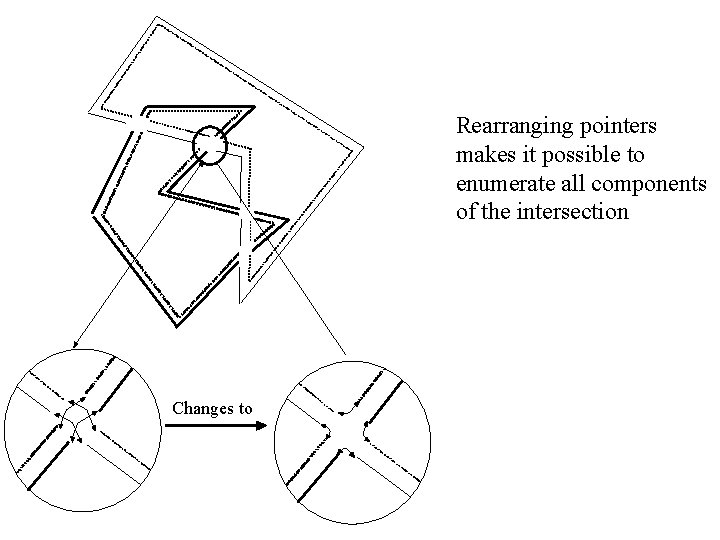 Rearranging pointers makes it possible to enumerate all components of the intersection

Changes to