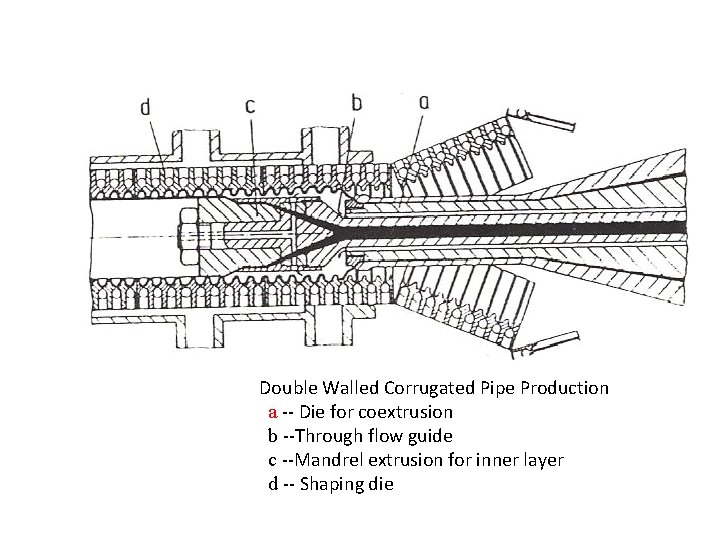 d c b a

Double Walled Corrugated Pipe Production
a -- Die for coextrusion
b --Through flow guide
c --Mandrel extrusion for inner layer
d -- Shaping die