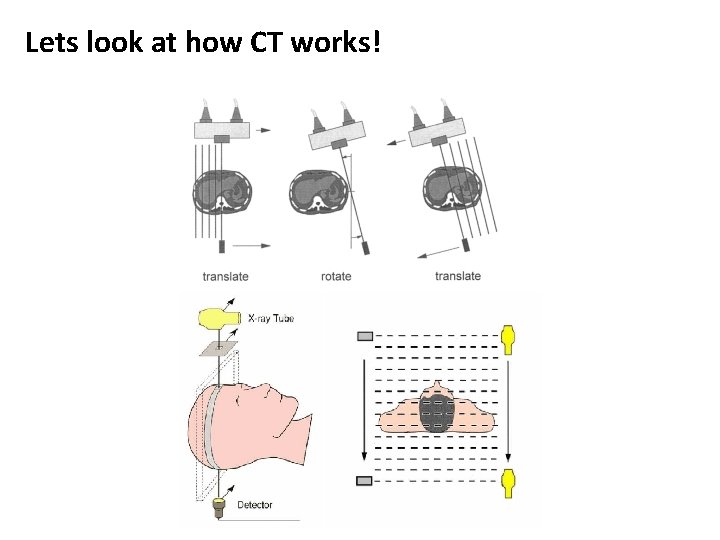 Lets look at how CT works!

translate

rotate

translate

X-ray Tube

Detector